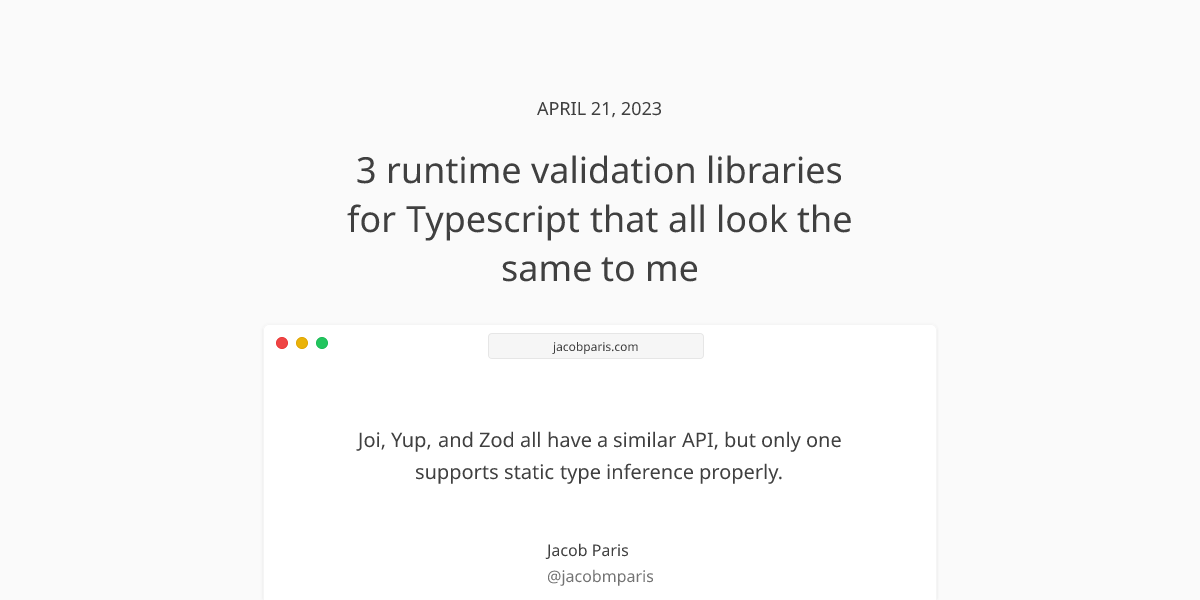 APRIL 21, 2023

3 runtime validation libraries for Typescript that all look the same to me

jacobparis.com

Joi, Yup, and Zod all have a similar API, but only one supports static type inference properly.

Jacob Paris
@jacobmparis